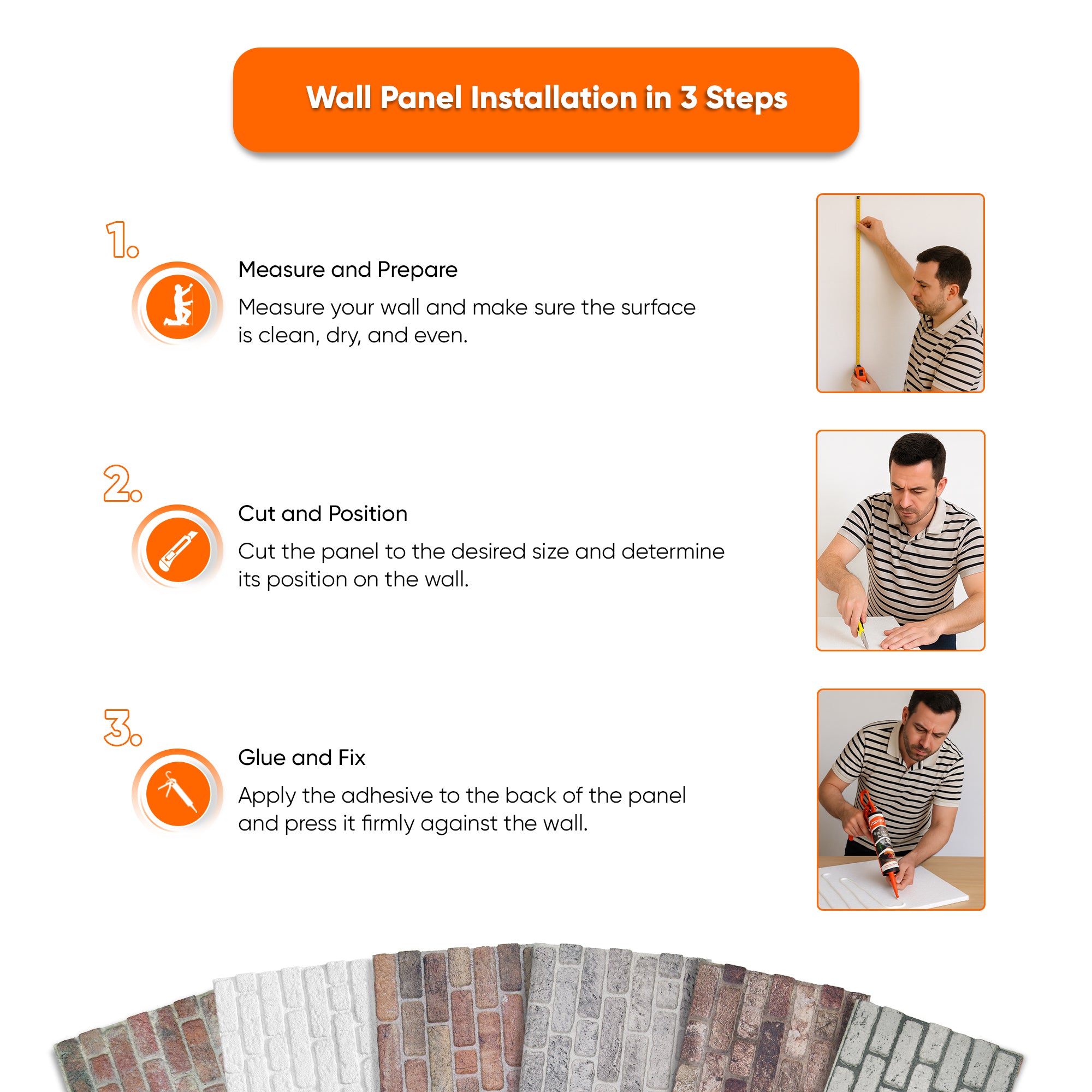 Wall Panel Installation in 3 Steps

1.

Measure and Prepare

Measure your wall and make sure the surface is clean, dry, and even.

2.

Cut and Position

Cut the panel to the desired size and determine its position on the wall.

3.

Glue and Fix

Apply the adhesive to the back of the panel and press it firmly against the wall.