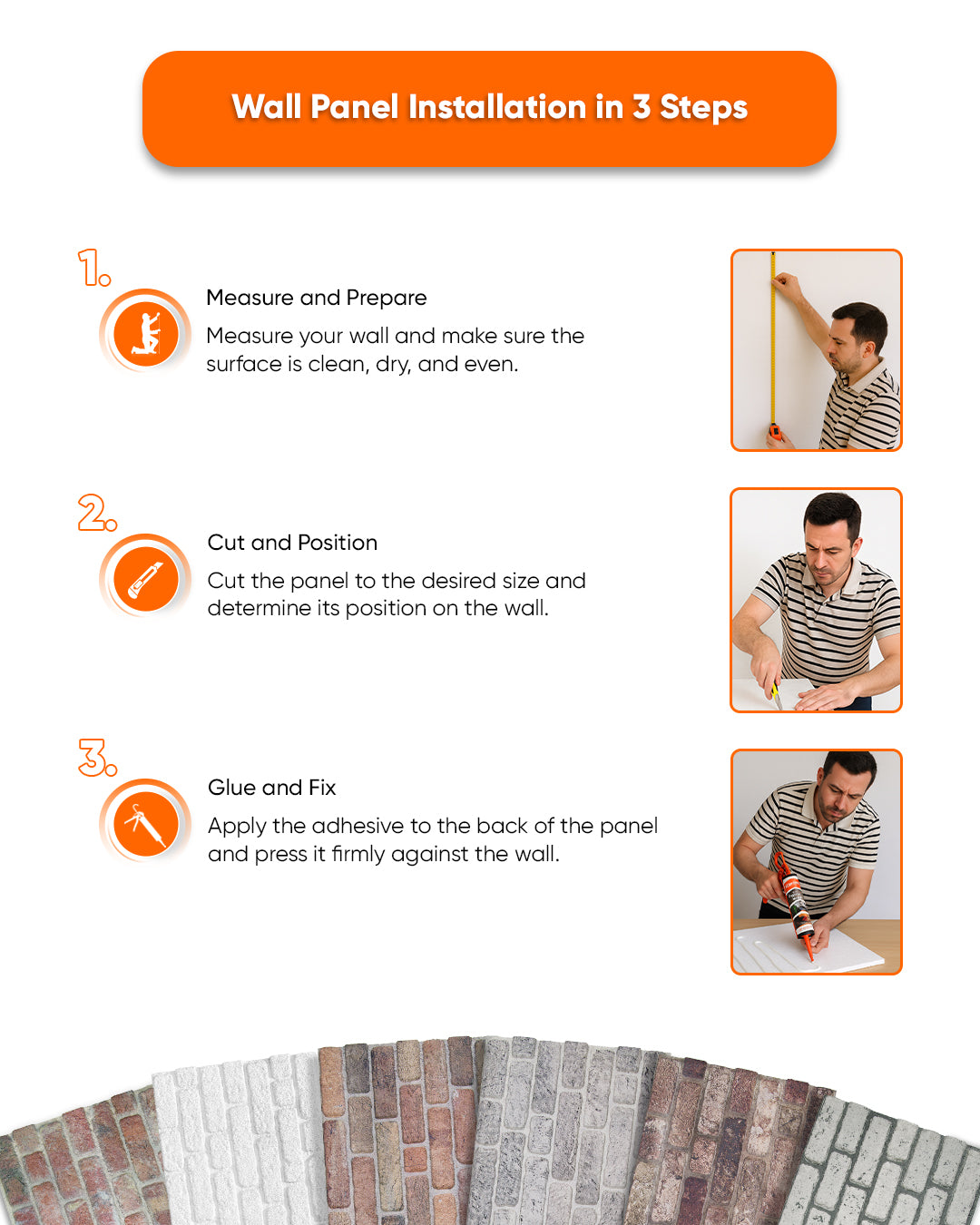 Wall Panel Installation in 3 Steps

1.

Measure and Prepare

Measure your wall and make sure the surface is clean, dry, and even.

2.

Cut and Position

Cut the panel to the desired size and determine its position on the wall.

3.

Glue and Fix

Apply the adhesive to the back of the panel and press it firmly against the wall.