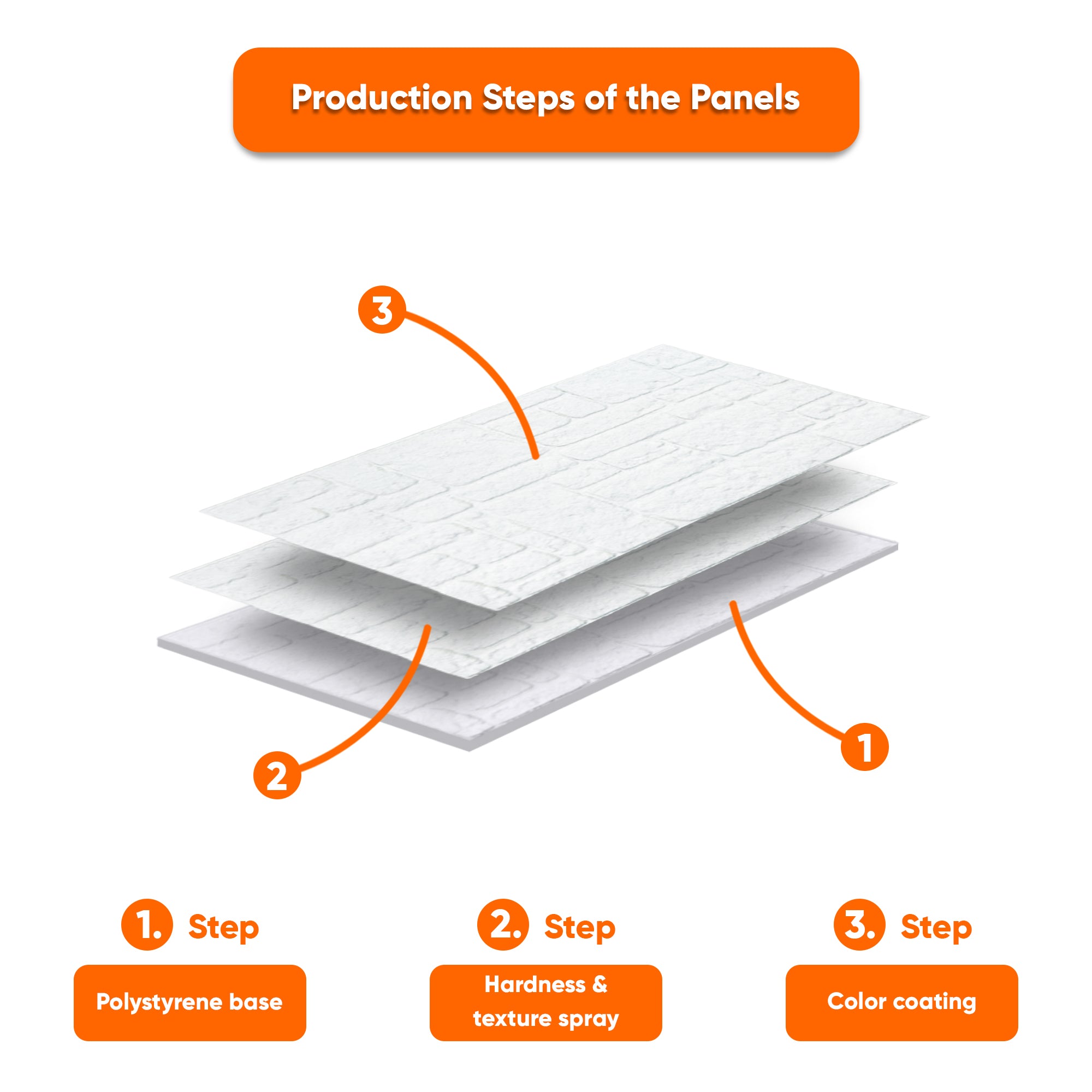 Production Steps of the Panels

3

2

1

1. Step

Polystyrene base

2. Step

Hardness & texture spray

3. Step

Color coating