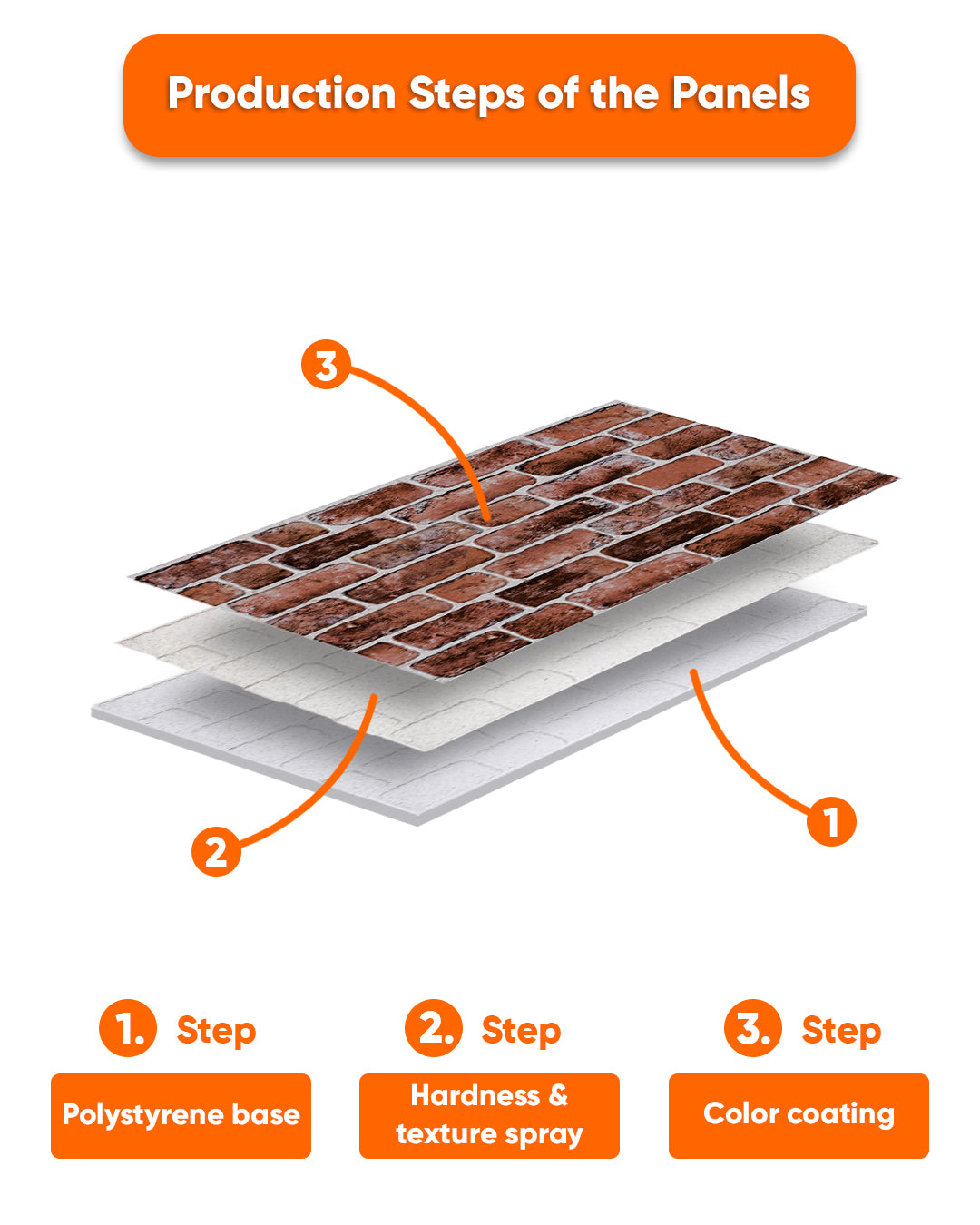 Production Steps of the Panels

3

2

1

1. Step

Polystyrene base

2. Step

Hardness & texture spray

3. Step

Color coating