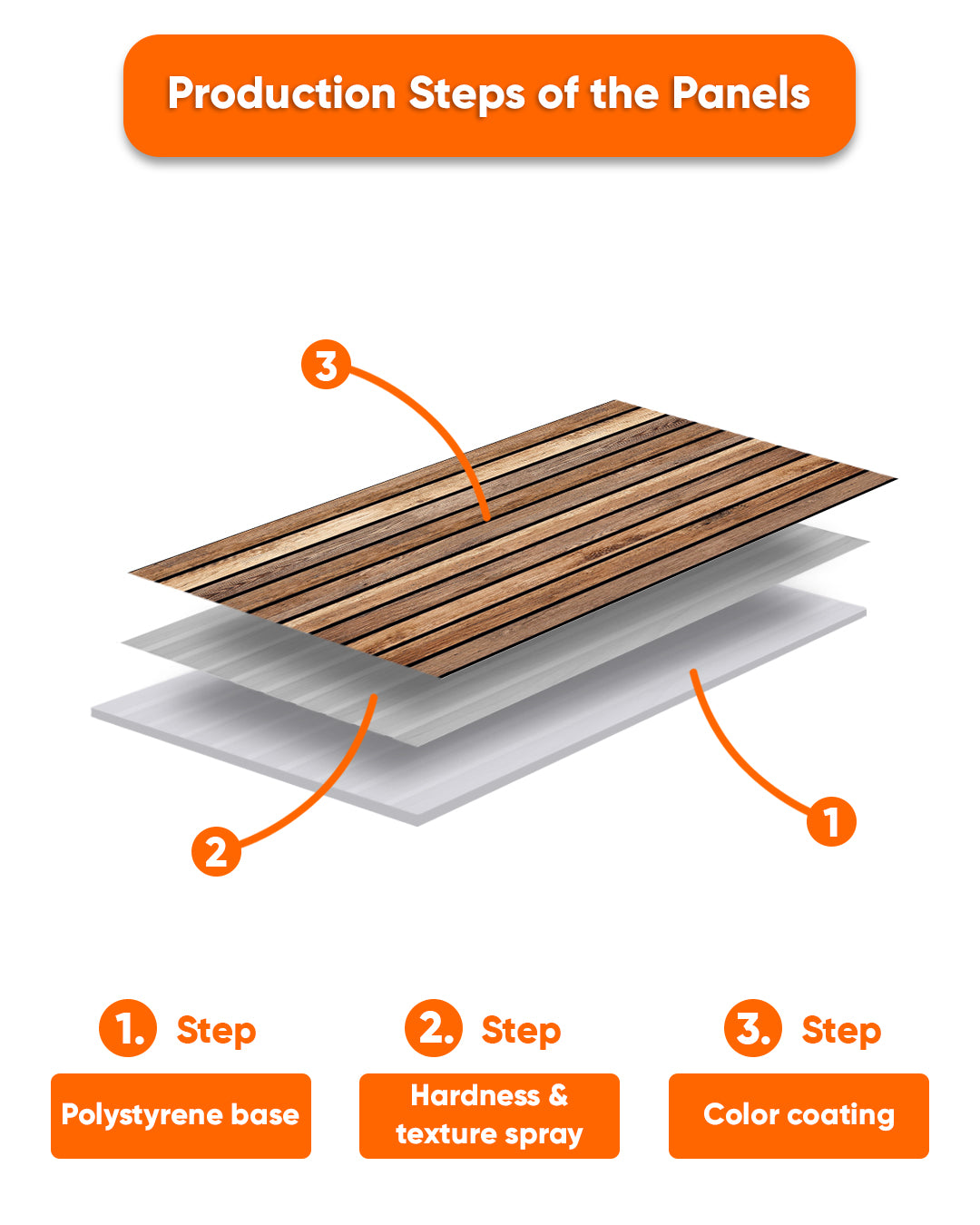 Production Steps of the Panels

3

2

1

1. Step

Polystyrene base

2. Step

Hardness & texture spray

3. Step

Color coating