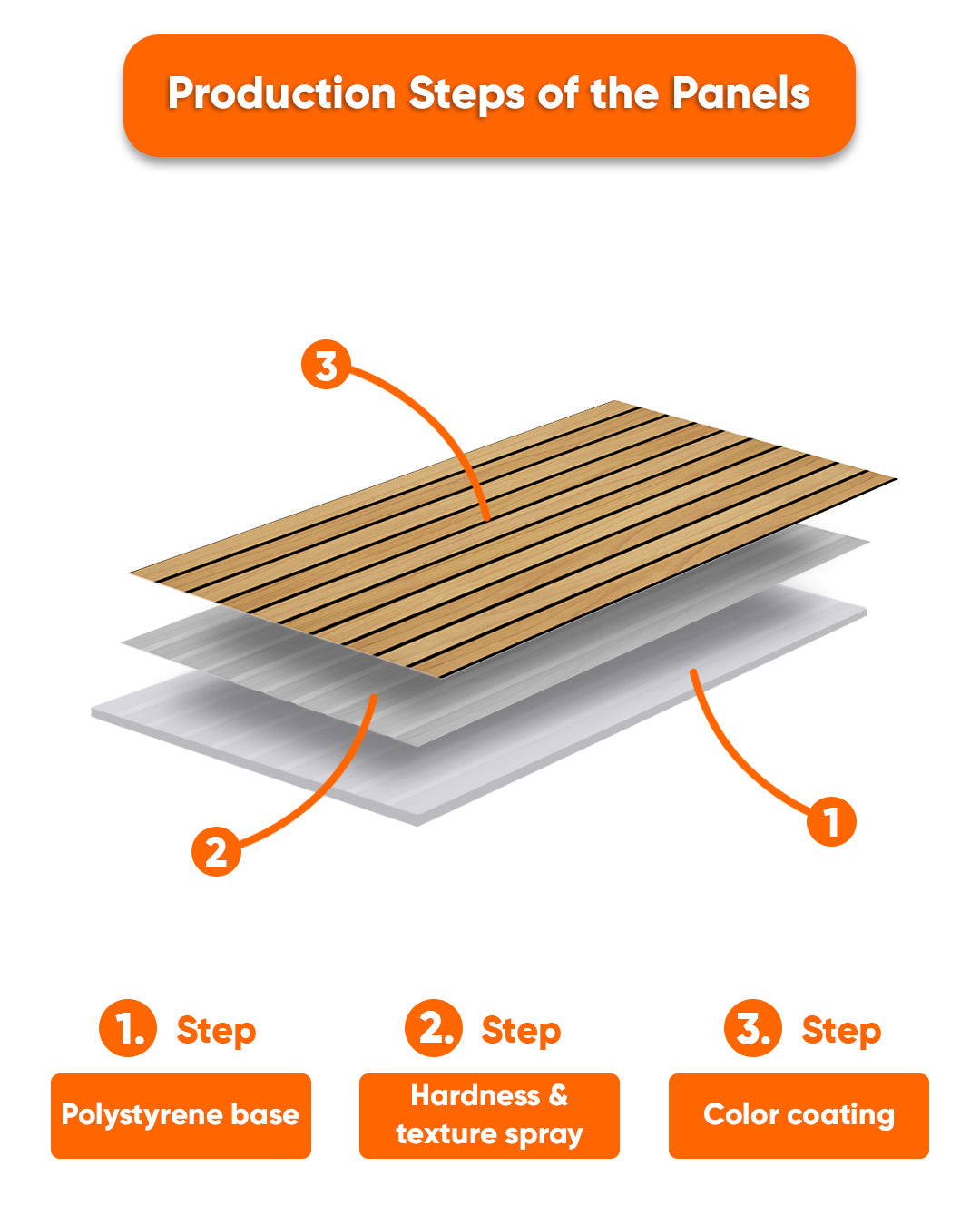 Production Steps of the Panels

3

2

1

1. Step

Polystyrene base

2. Step

Hardness & texture spray

3. Step

Color coating